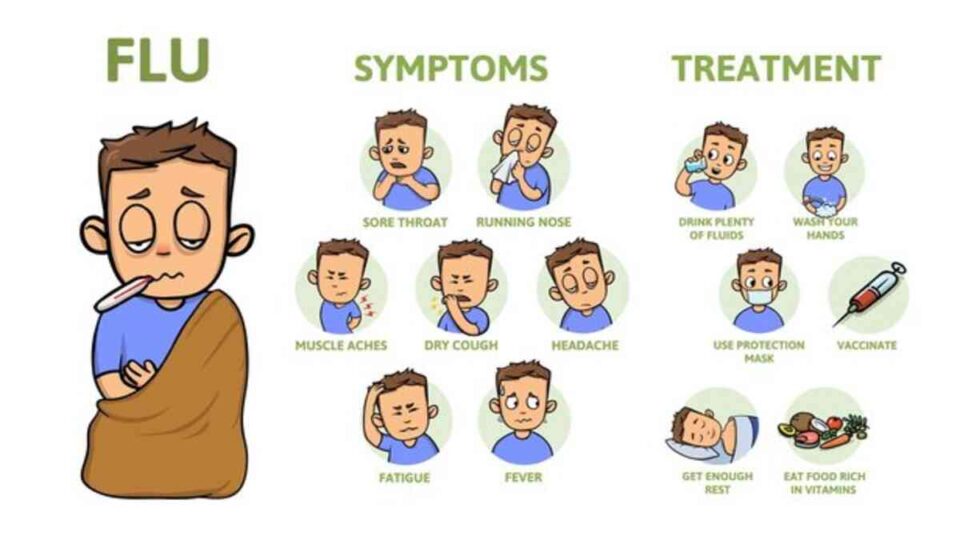 FLU

SYMPTOMS

SORE THROAT
RUNNING NOSE
MUSCLE ACHES
DRY COUGH
HEADACHE
FATIGUE
FEVER

TREATMENT

DRINK PLENTY OF FLUIDS
WASH YOUR HANDS
USE PROTECTION MASK
VACCINATE
GET ENOUGH REST
EAT FOOD RICH IN VITAMINS